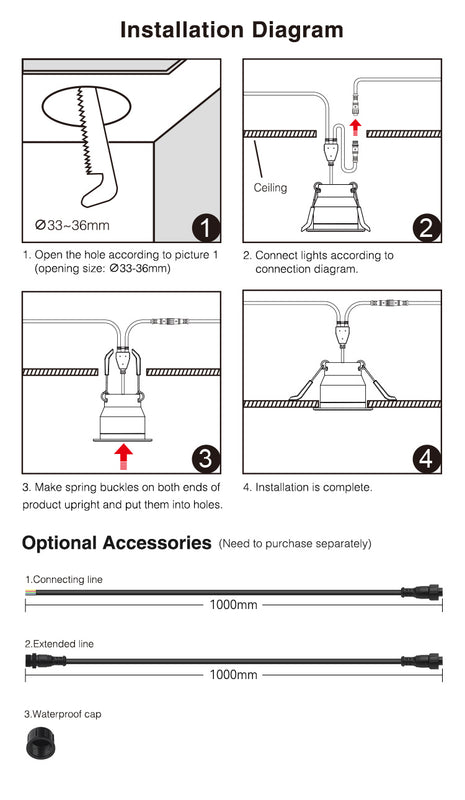 Installation Diagram

Ø33~36mm

1

1. Open the hole according to picture 1 (opening size: Ø33-36mm)

Ceiling

2

2. Connect lights according to connection diagram.

3

3. Make spring buckles on both ends of product upright and put them into holes.

4

4. Installation is complete.

Optional Accessories (Need to purchase separately)

1.Connecting line

1000mm

2.Extended line

1000mm

3.Waterproof cap