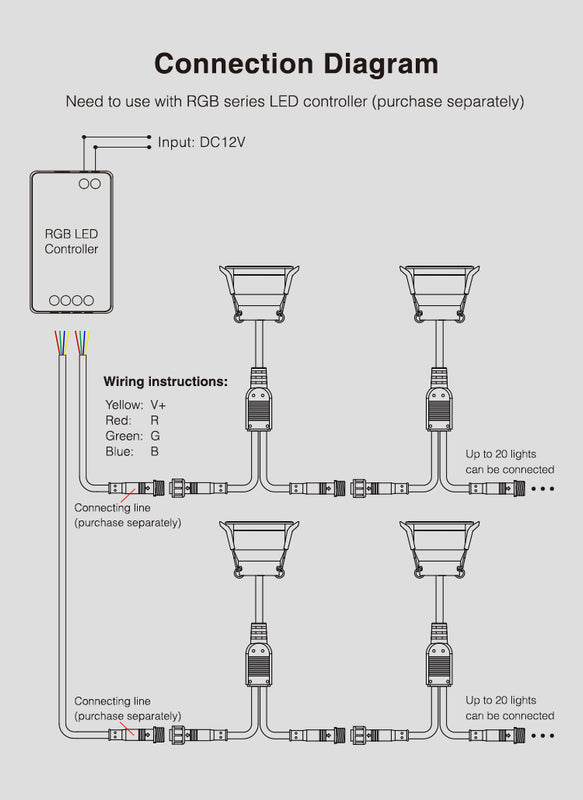 Connection Diagram

Need to use with RGB series LED controller (purchase separately)

Input: DC12V

RGB LED Controller

Wiring instructions:

Yellow: V+
Red: R
Green: G
Blue: B

Up to 20 lights can be connected

Connecting line (purchase separately)

Connecting line (purchase separately)

Up to 20 lights can be connected