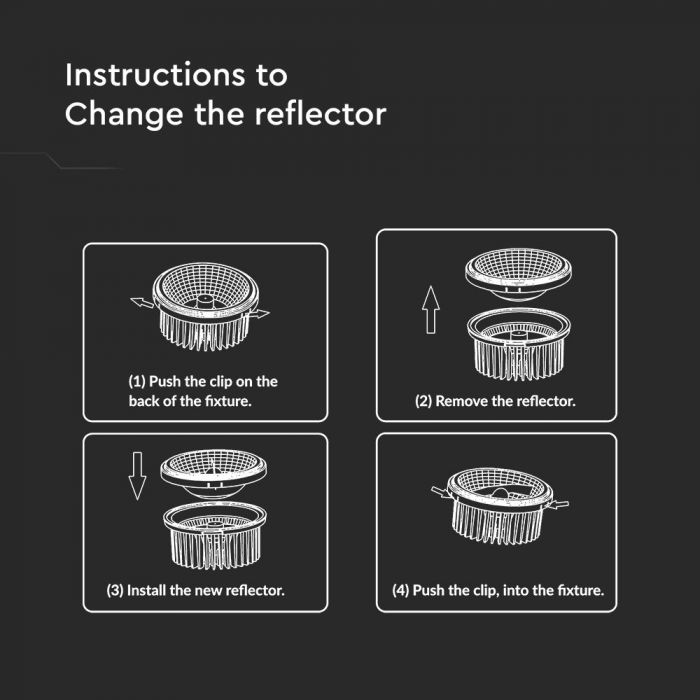 Instructions to
Change the reflector

(1) Push the clip on the back of the fixture.

(2) Remove the reflector.

(3) Install the new reflector.

(4) Push the clip, into the fixture.