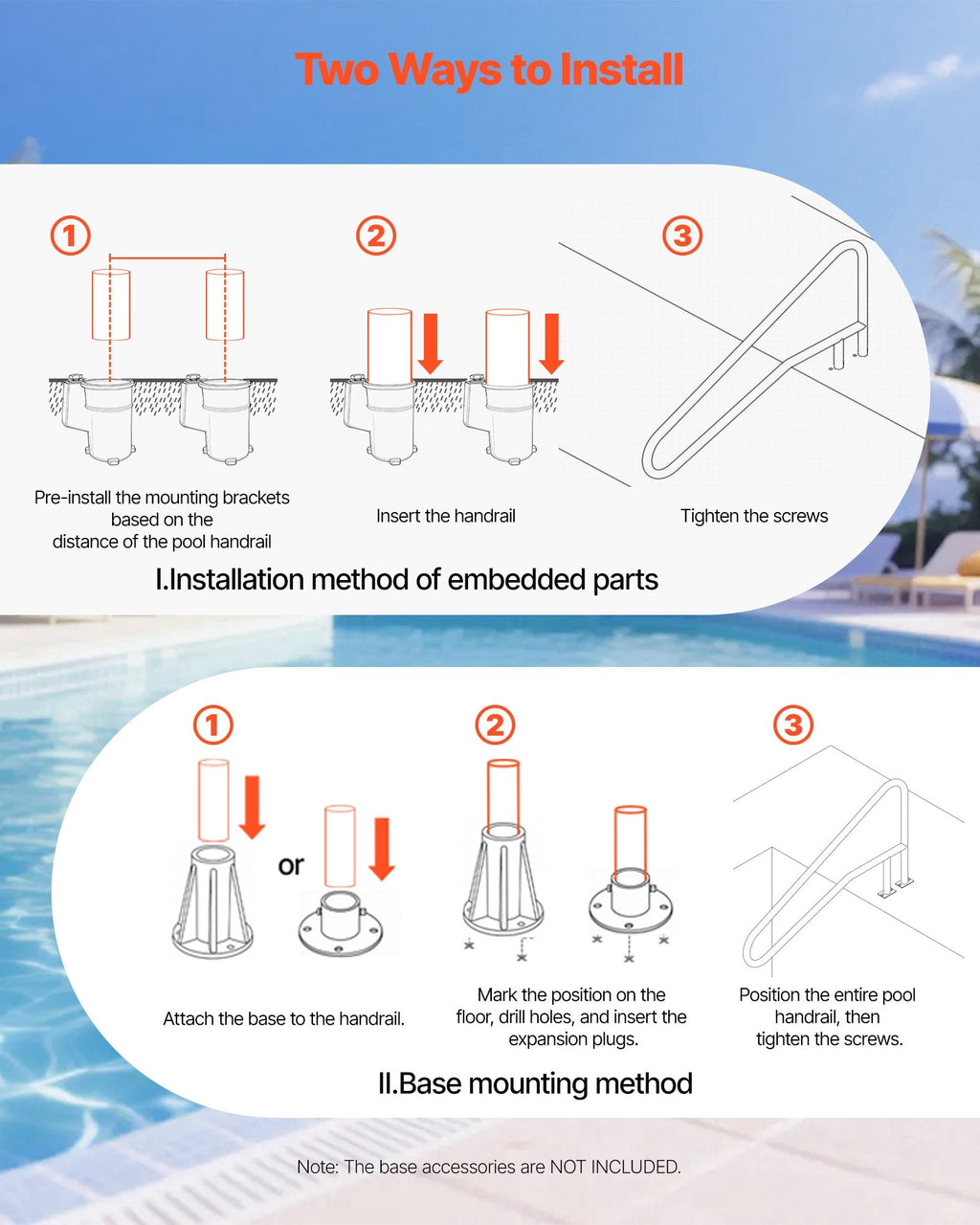 Two Ways to Install

①

Pre-install the mounting brackets based on the distance of the pool handrail

②

Insert the handrail

③

Tighten the screws

I.Installation method of embedded parts

①

or

Attach the base to the handrail.

②

Mark the position on the floor, drill holes, and insert the expansion plugs.

③

Position the entire pool handrail, then tighten the screws.

II.Base mounting method

Note: The base accessories are NOT INCLUDED.