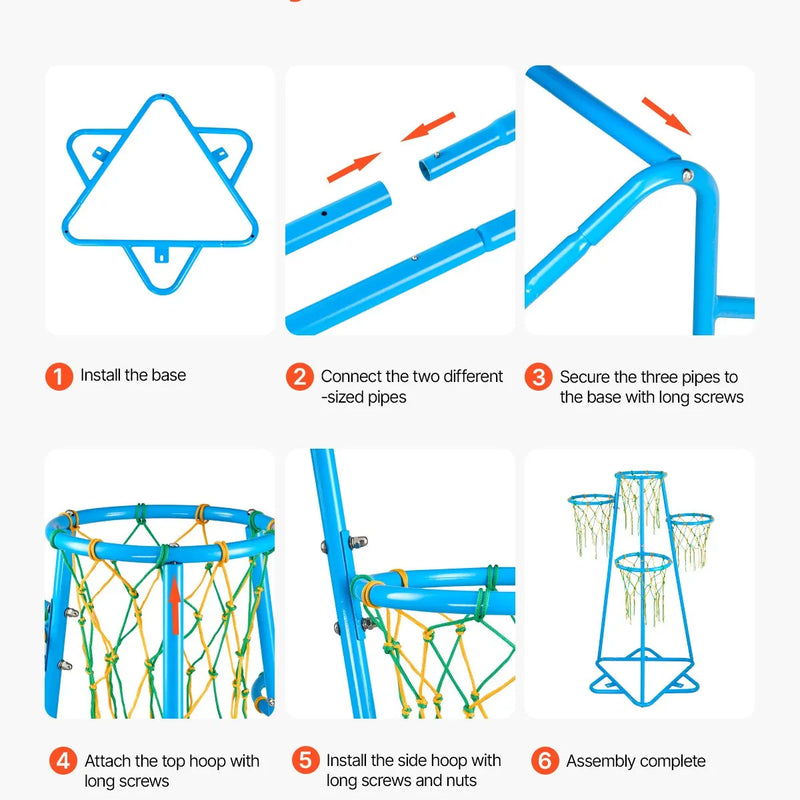 1 Install the base

2 Connect the two different -sized pipes

3 Secure the three pipes to the base with long screws

4 Attach the top hoop with long screws

5 Install the side hoop with long screws and nuts

6 Assembly complete