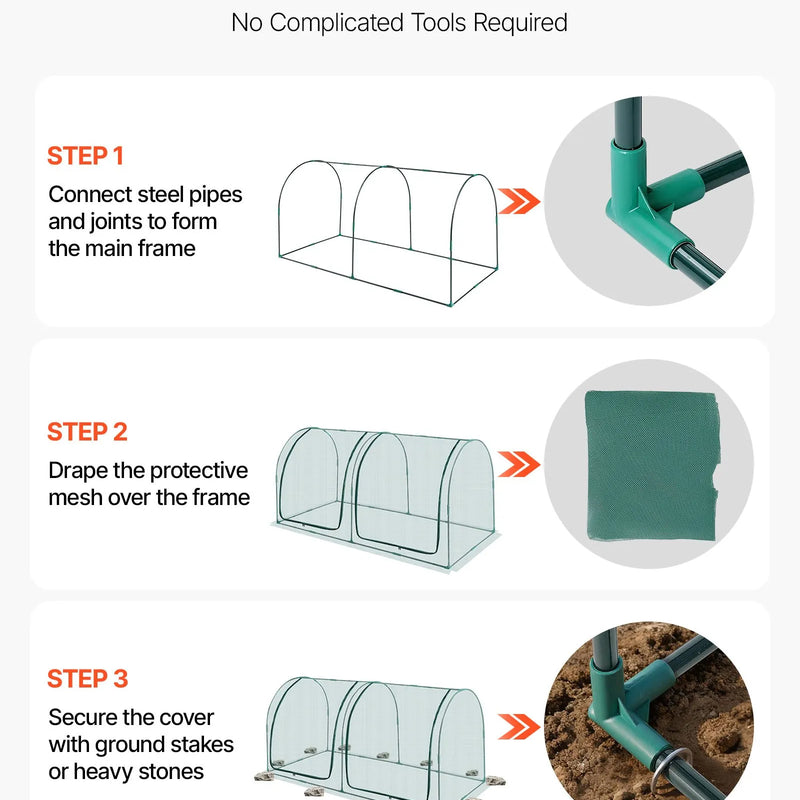 No Complicated Tools Required

STEP 1

Connect steel pipes and joints to form the main frame

STEP 2

Drape the protective mesh over the frame

STEP 3

Secure the cover with ground stakes or heavy stones