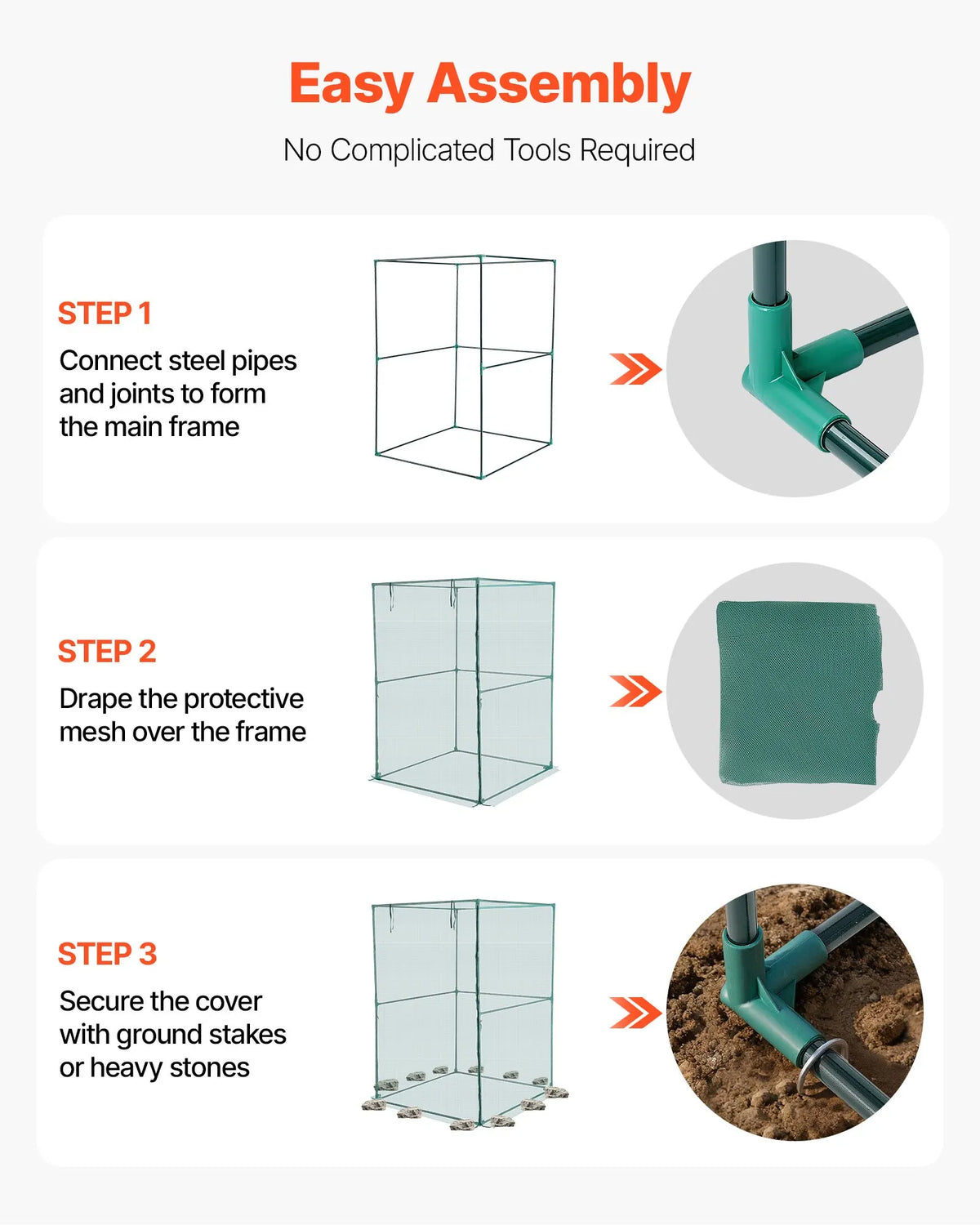 Easy Assembly

No Complicated Tools Required

STEP 1

Connect steel pipes and joints to form the main frame

STEP 2

Drape the protective mesh over the frame

STEP 3

Secure the cover with ground stakes or heavy stones