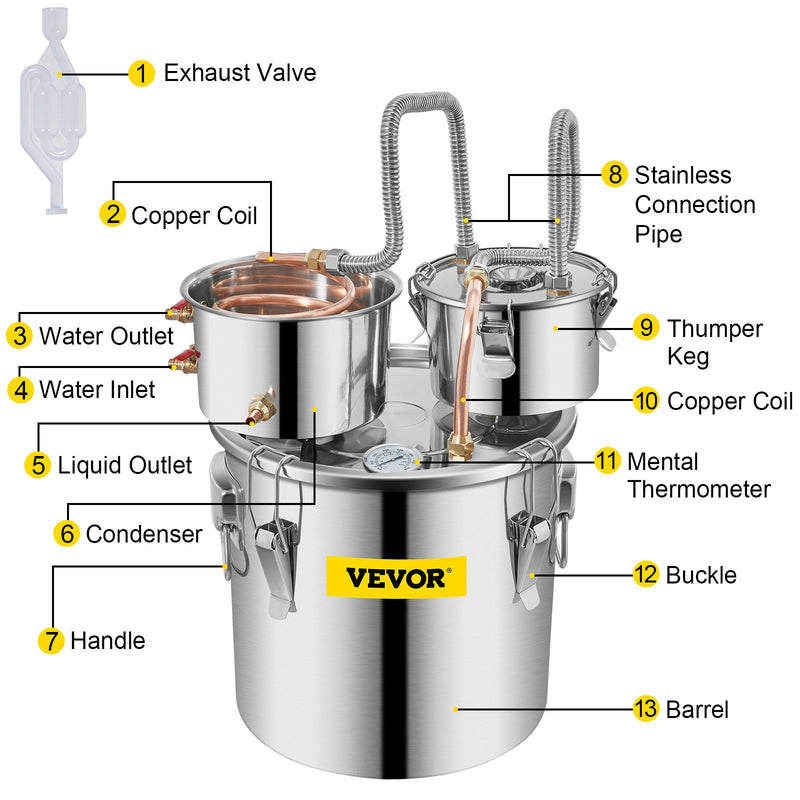 1 Exhaust Valve

2 Copper Coil

3 Water Outlet

4 Water Inlet

5 Liquid Outlet

6 Condenser

7 Handle

8 Stainless Connection Pipe

9 Thumper Keg

10 Copper Coil

11 Mental Thermometer

12 Buckle

13 Barrel

VEVOR®