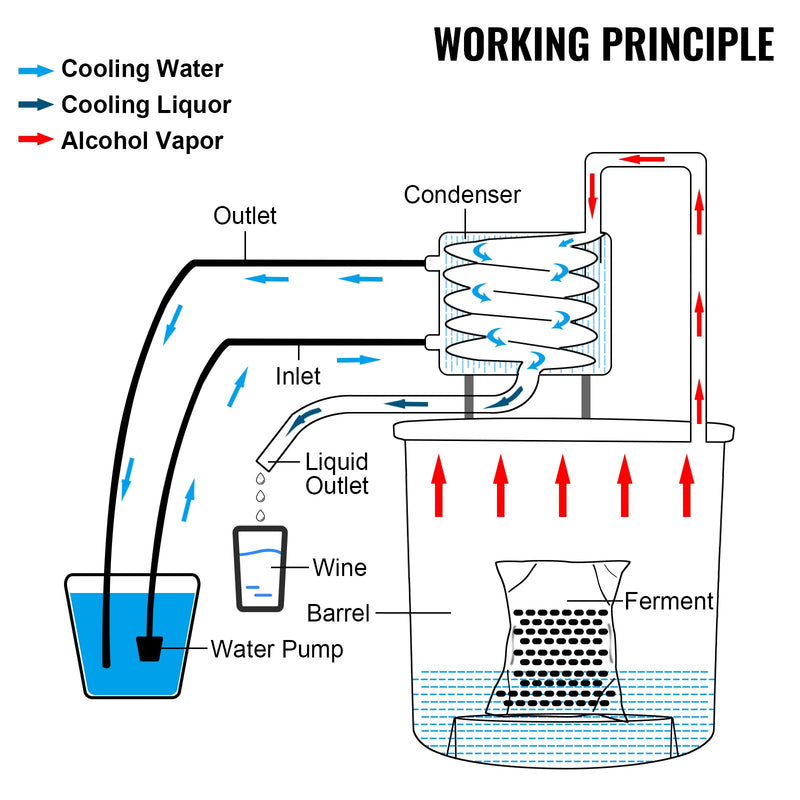 WORKING PRINCIPLE

Cooling Water
Cooling Liquor
Alcohol Vapor

Condenser
Outlet
Inlet
Liquid Outlet
Wine
Barrel
Ferment
Water Pump