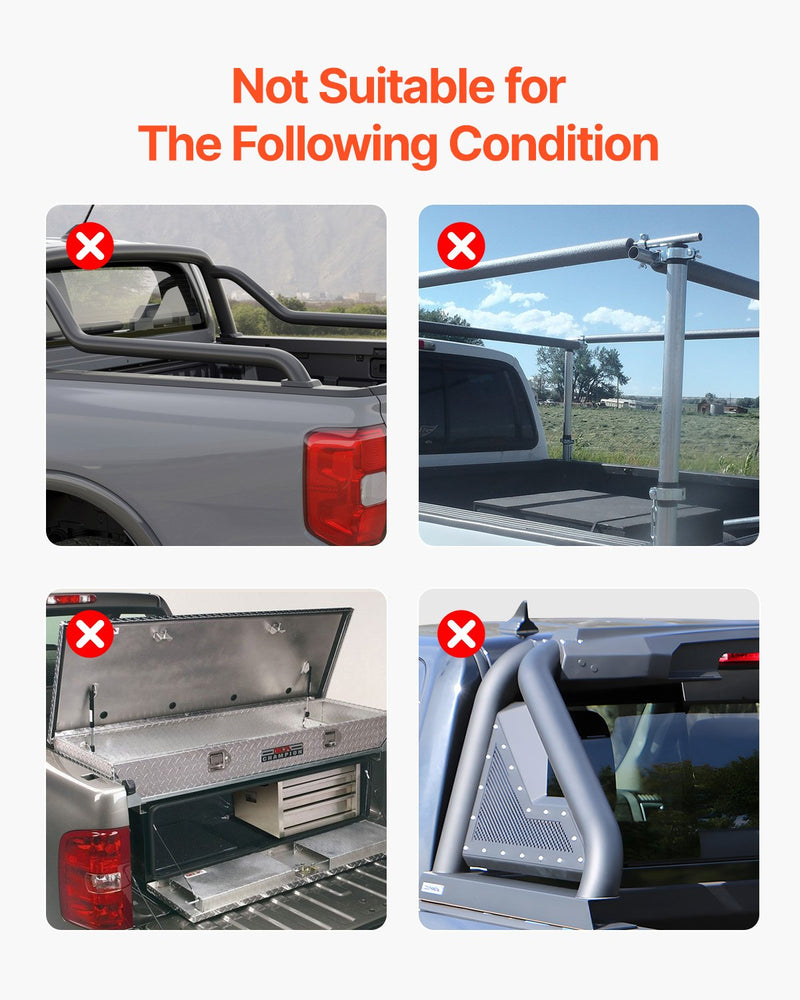 Not Suitable for
The Following Condition

CHAMPION