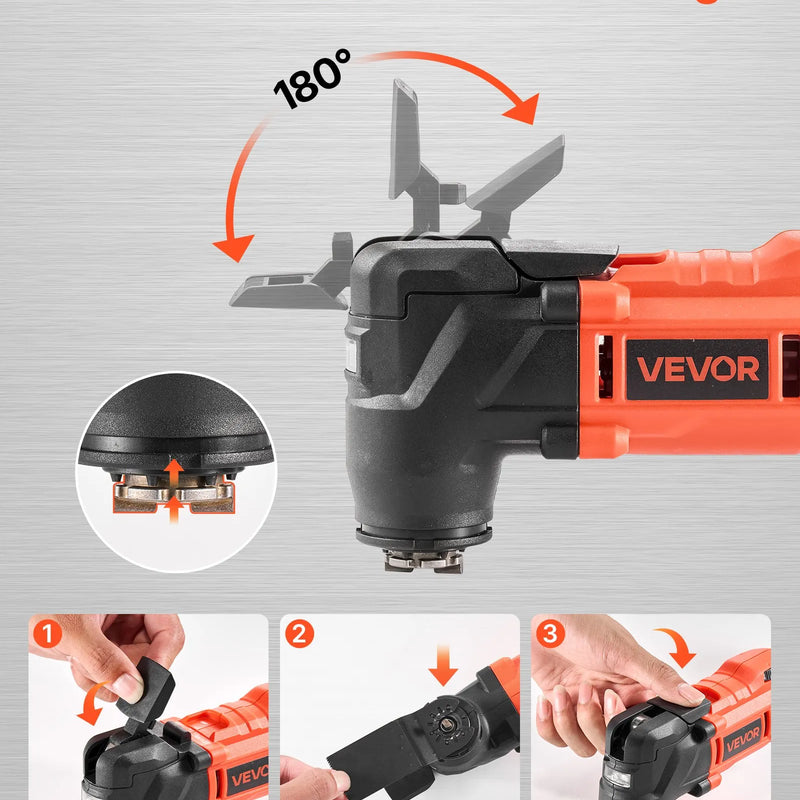 180°

VEVOR

1

VEVOR

2

3

VEVOR