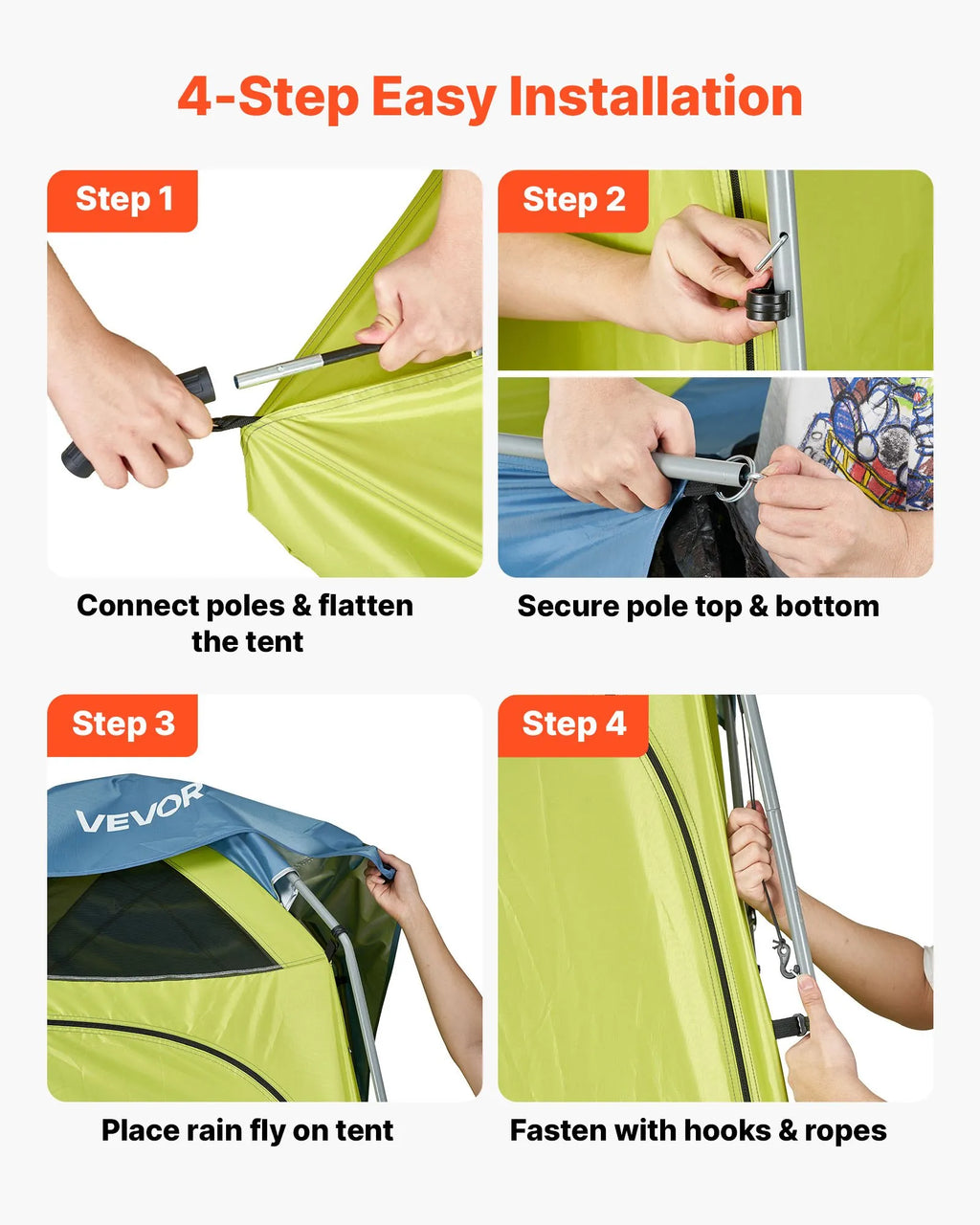 4-Step Easy Installation

Step 1

Connect poles & flatten the tent

Step 2

Secure pole top & bottom

Step 3

VEVOR

Place rain fly on tent

Step 4

Fasten with hooks & ropes