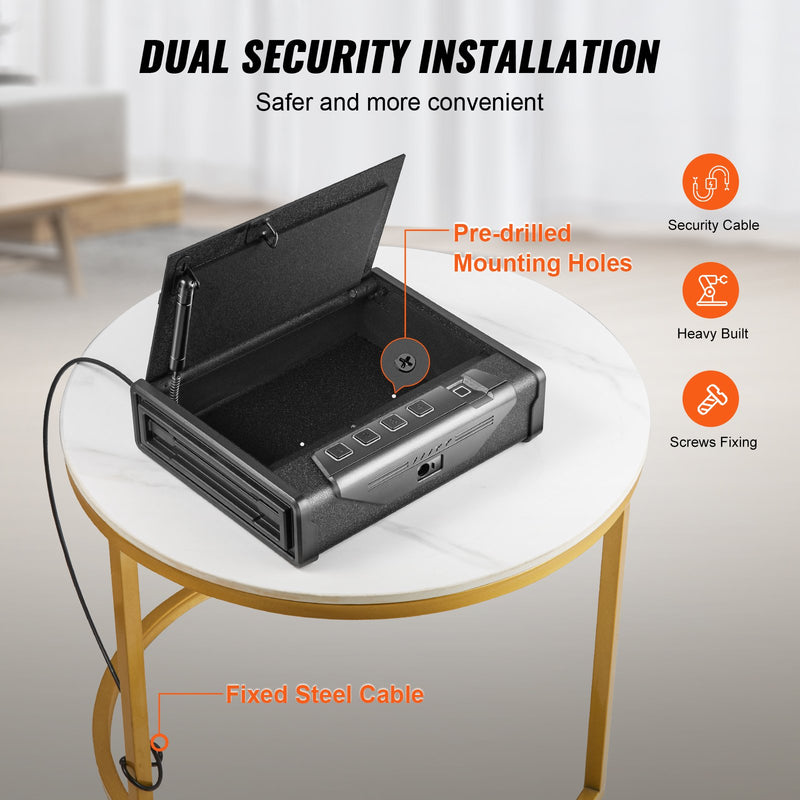 DUAL SECURITY INSTALLATION

Safer and more convenient

Pre-drilled Mounting Holes

Security Cable

Heavy Built

Screws Fixing

Fixed Steel Cable