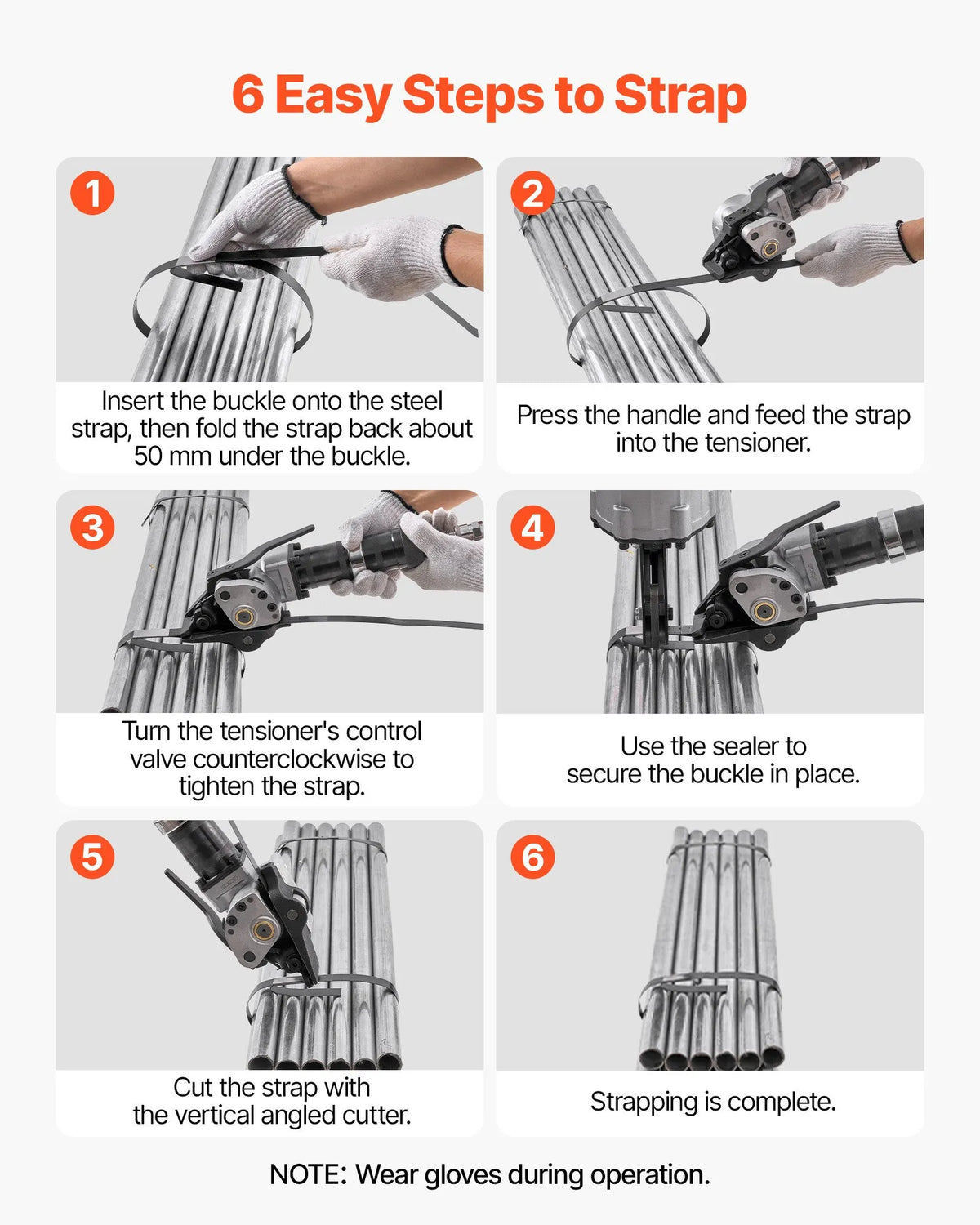 6 Easy Steps to Strap

1

Insert the buckle onto the steel strap, then fold the strap back about 50 mm under the buckle.

2

Press the handle and feed the strap into the tensioner.

3

Turn the tensioner's control valve counterclockwise to tighten the strap.

4

Use the sealer to secure the buckle in place.

5

Cut the strap with the vertical angled cutter.

6

Strapping is complete.

NOTE: Wear gloves during operation.