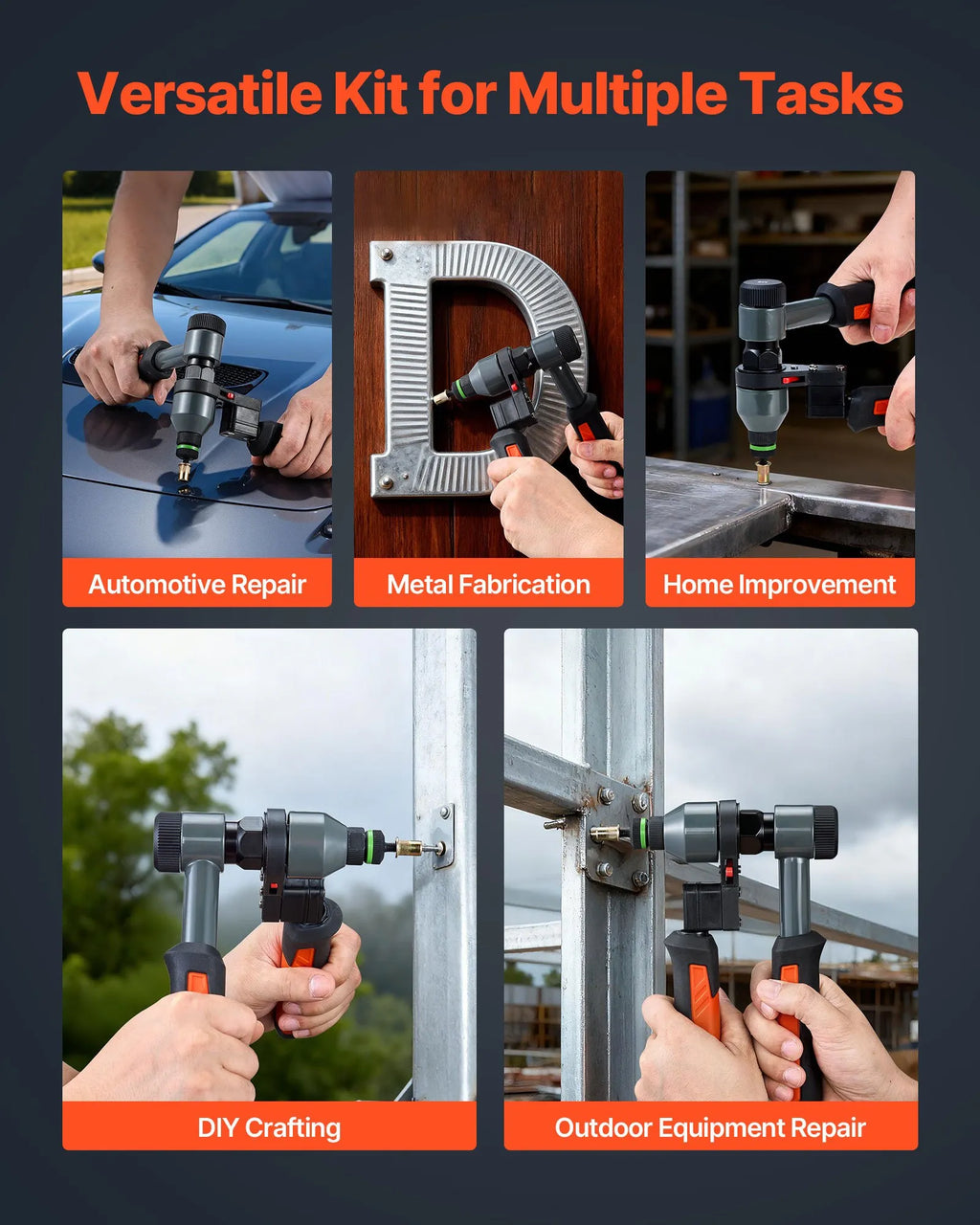 Versatile Kit for Multiple Tasks

Automotive Repair

Metal Fabrication

Home Improvement

DIY Crafting

Outdoor Equipment Repair