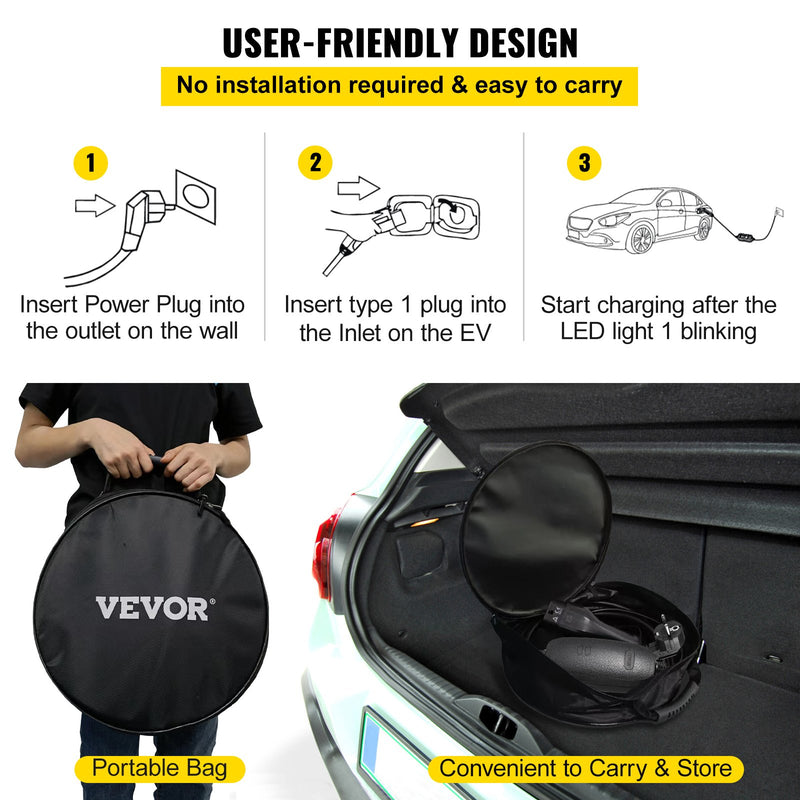 USER-FRIENDLY DESIGN

No installation required & easy to carry

1

Insert Power Plug into the outlet on the wall

2

Insert type 1 plug into the Inlet on the EV

3

Start charging after the LED light 1 blinking

VEVOR®

Portable Bag

Convenient to Carry & Store