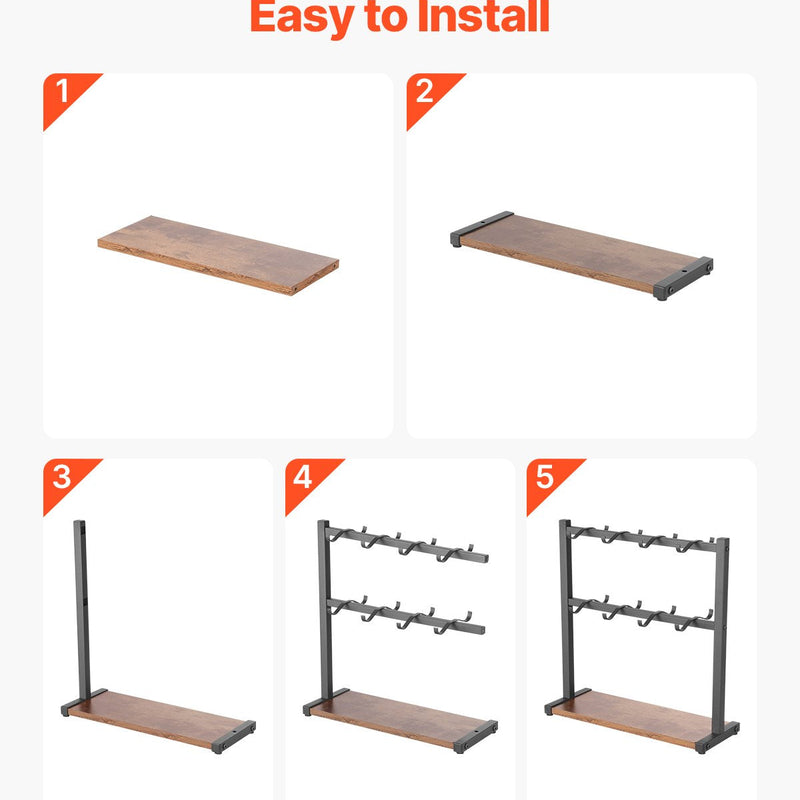 Easy to Install

1

2

3

4

5