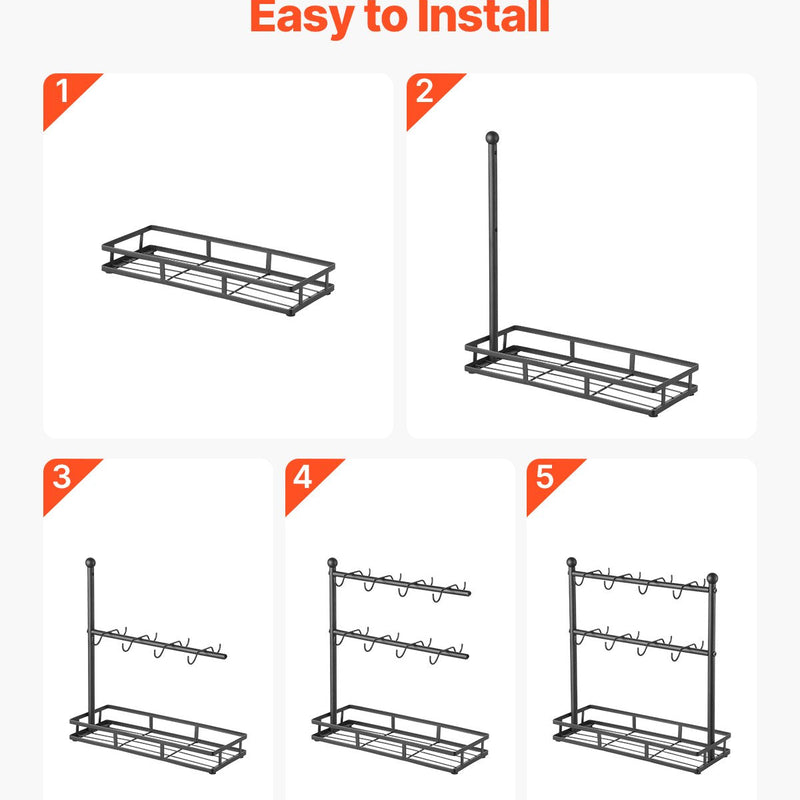 Easy to Install

1

2

3

4

5