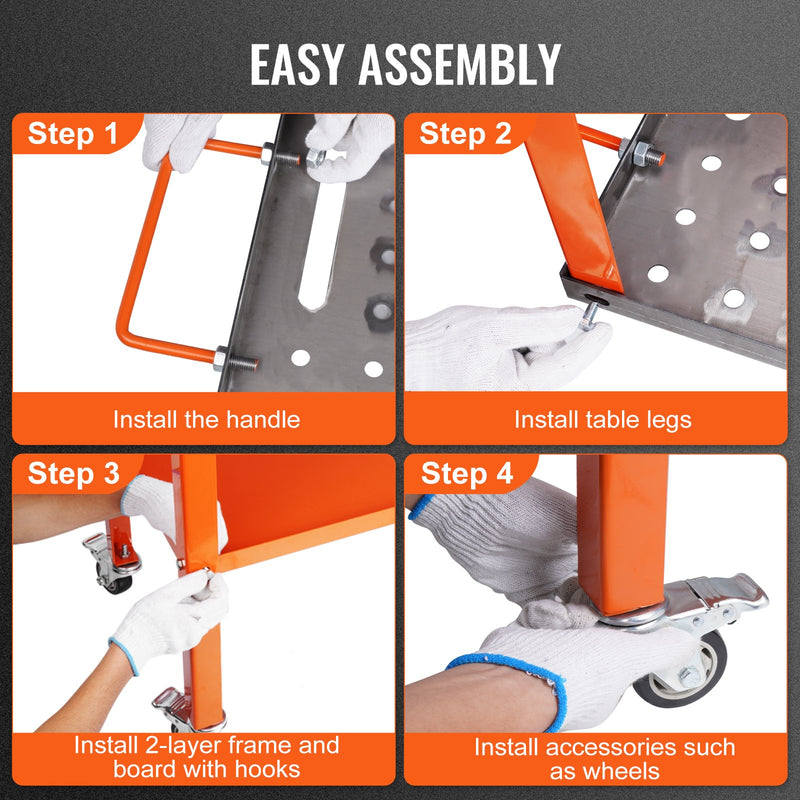 EASY ASSEMBLY

Step 1

Install the handle

Step 2

Install table legs

Step 3

Install 2-layer frame and board with hooks

Step 4

Install accessories such as wheels