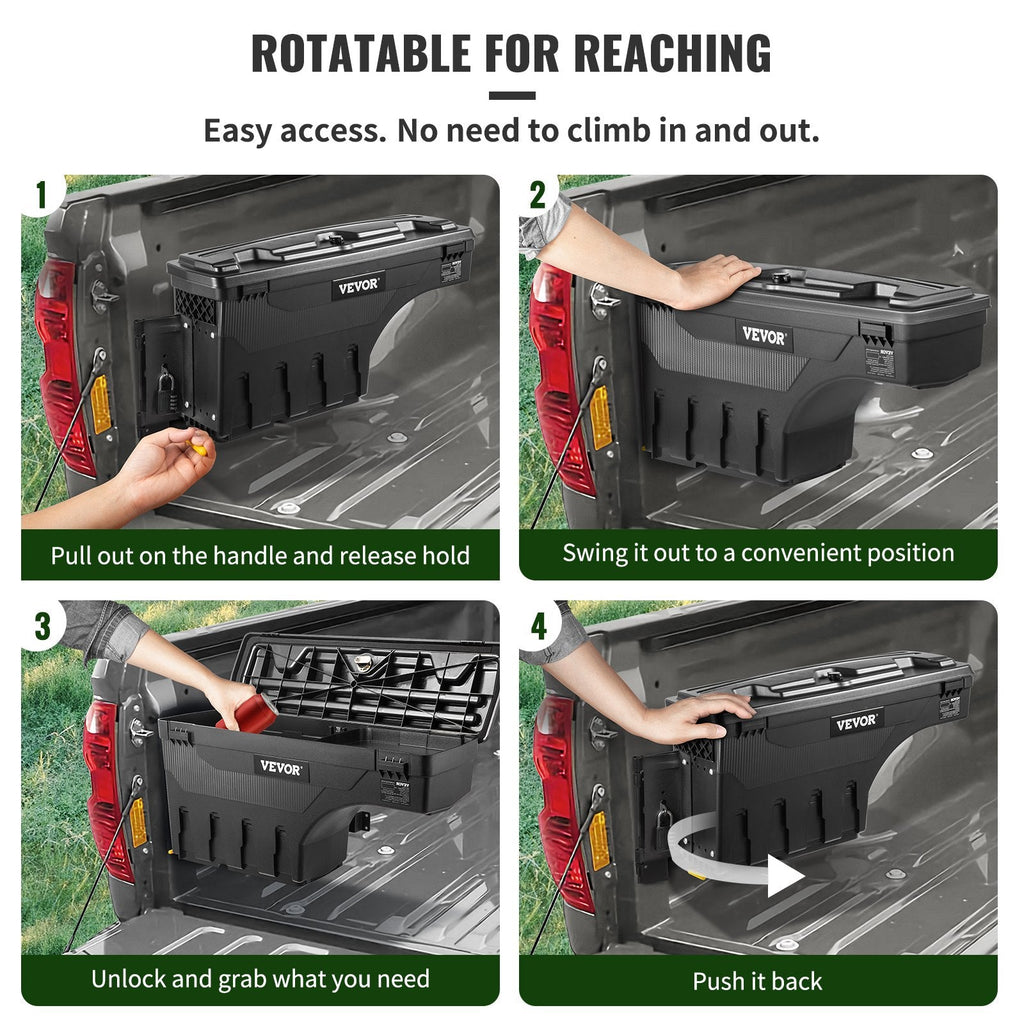 ROTATABLE FOR REACHING

Easy access. No need to climb in and out.

1

VEVOR

Pull out on the handle and release hold

2

VEVOR

Swing it out to a convenient position

3

VEVOR

Unlock and grab what you need

4

VEVOR

Push it back