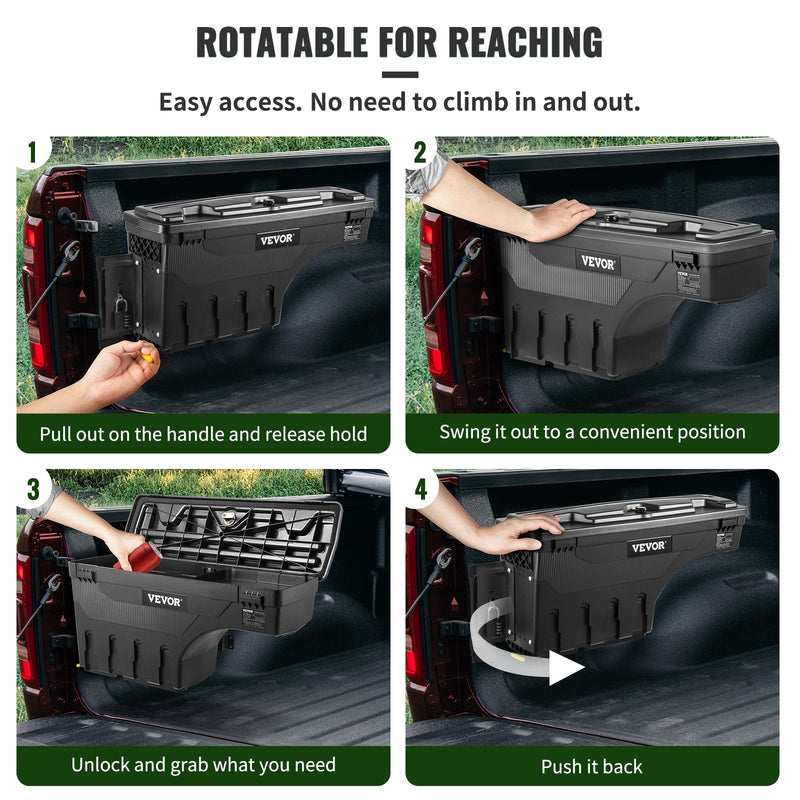 ROTATABLE FOR REACHING

Easy access. No need to climb in and out.

1

VEVOR

Pull out on the handle and release hold

2

VEVOR

Swing it out to a convenient position

3

VEVOR

Unlock and grab what you need

4

VEVOR

Push it back