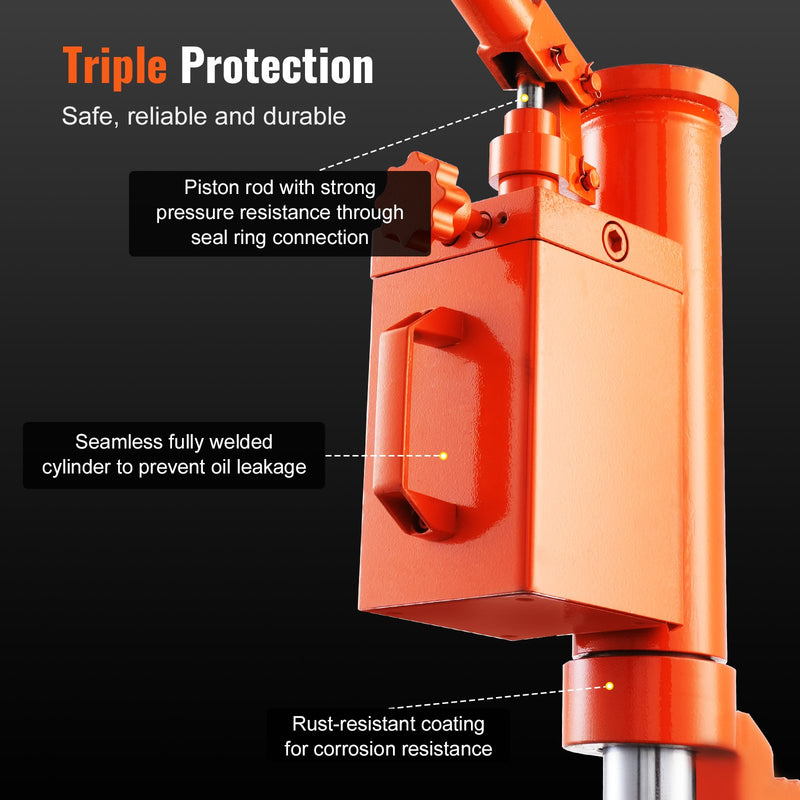 Triple Protection

Safe, reliable and durable

Piston rod with strong pressure resistance through seal ring connection

Seamless fully welded cylinder to prevent oil leakage

Rust-resistant coating for corrosion resistance