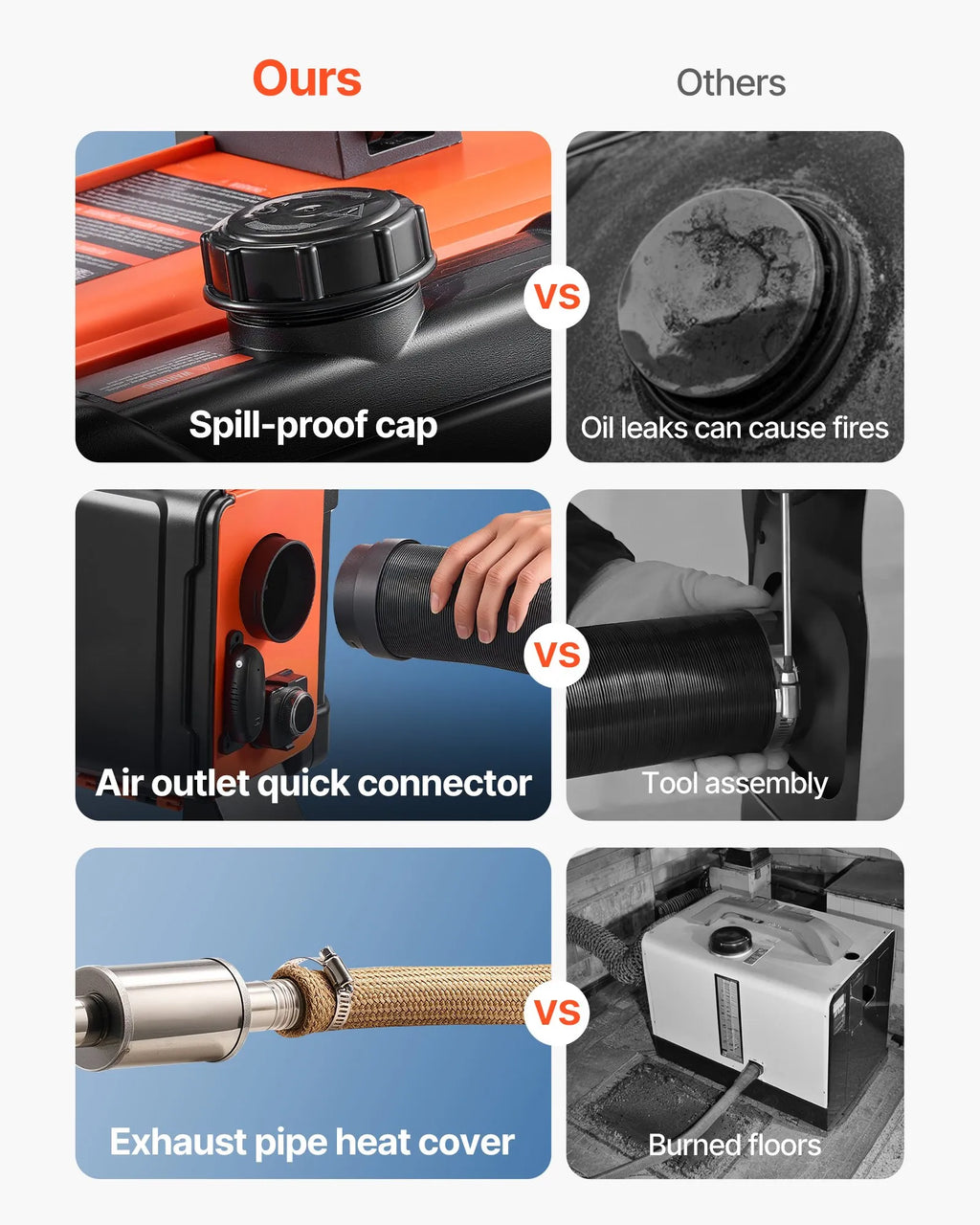 Ours

Others

Spill-proof cap

VS

Oil leaks can cause fires

Air outlet quick connector

VS

Tool assembly

Exhaust pipe heat cover

VS

Burned floors