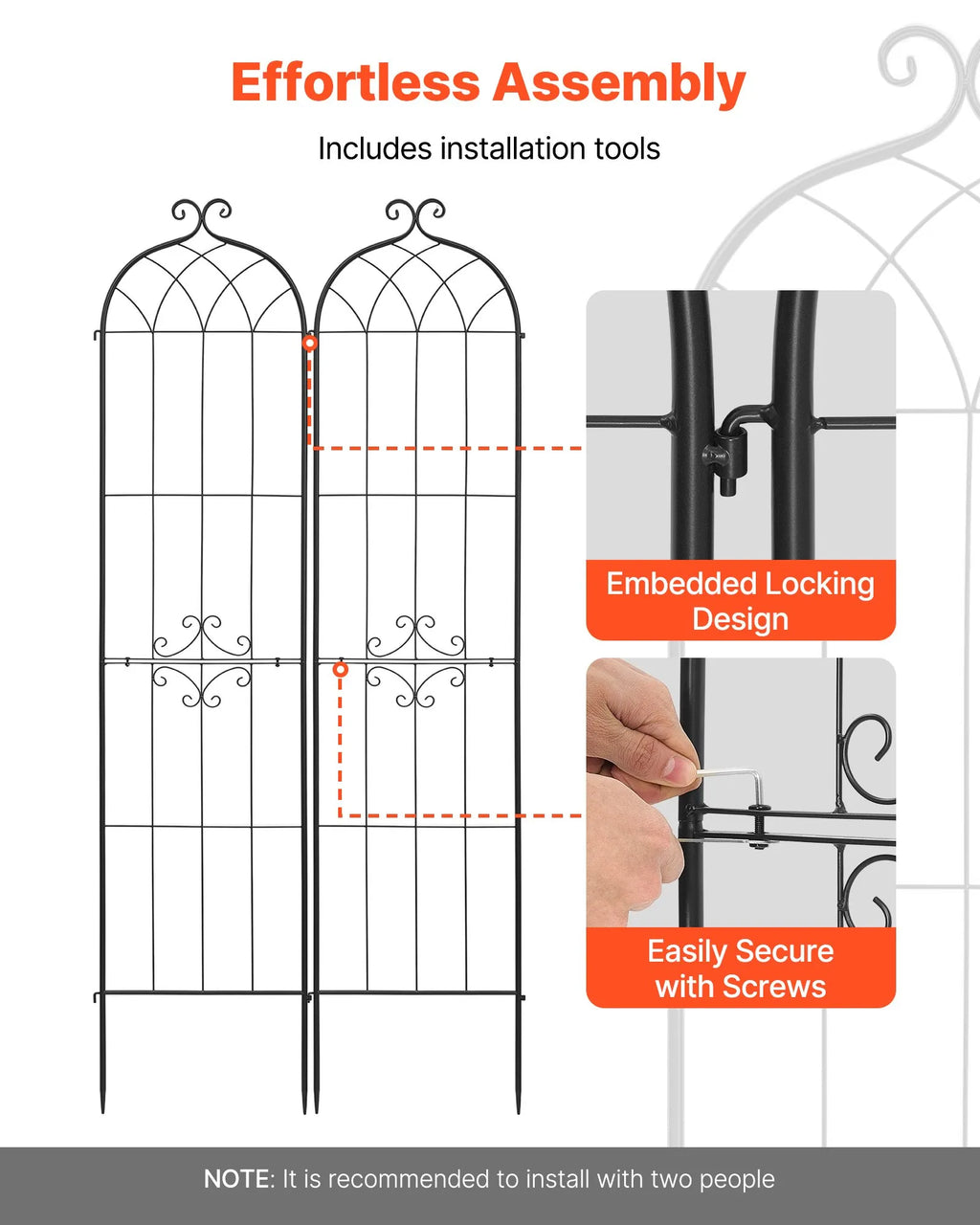 Effortless Assembly

Includes installation tools

Embedded Locking Design

Easily Secure with Screws

NOTE: It is recommended to install with two people