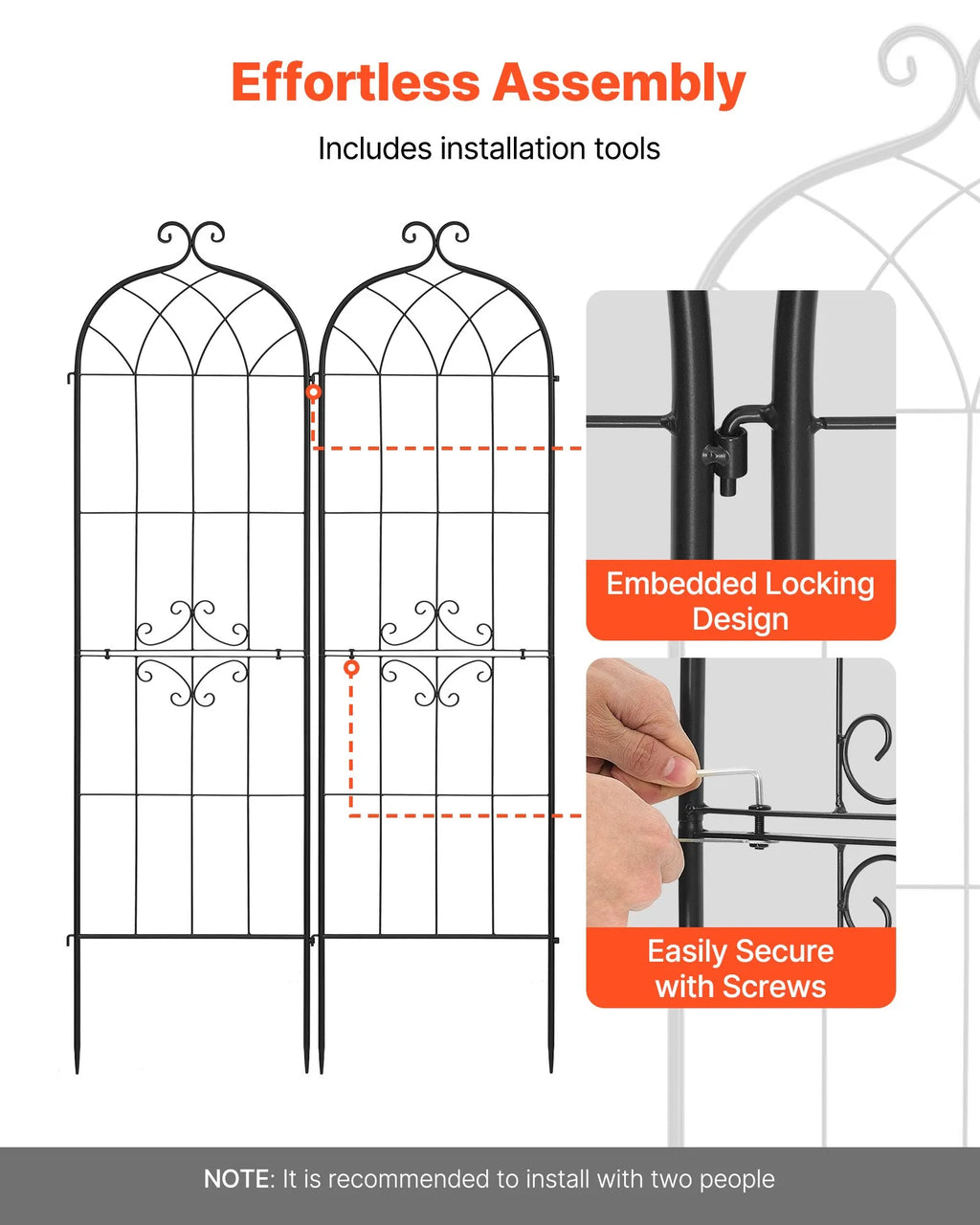 Effortless Assembly

Includes installation tools

Embedded Locking Design

Easily Secure with Screws

NOTE: It is recommended to install with two people