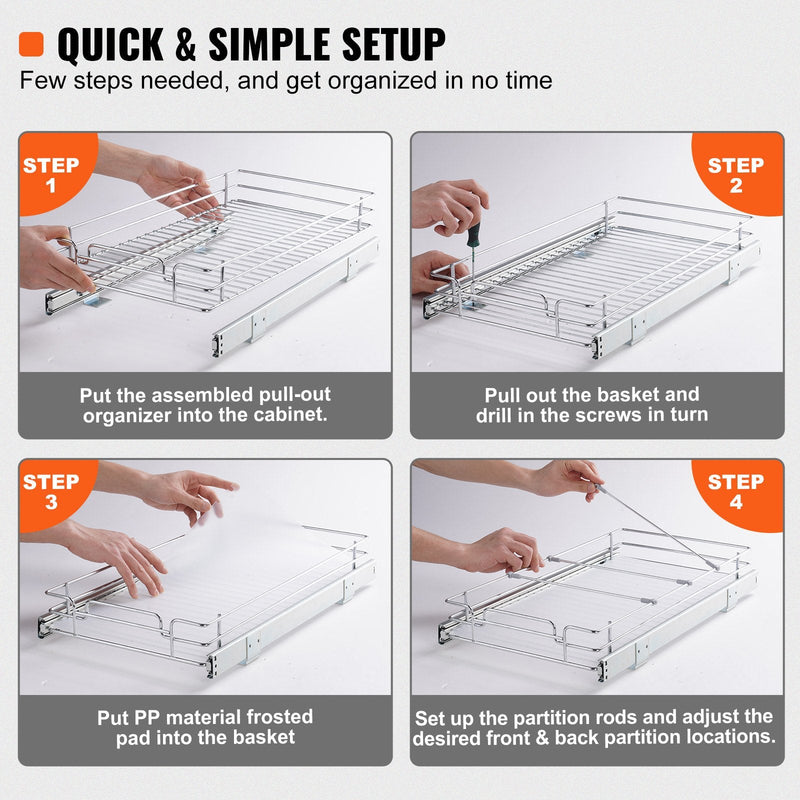 QUICK & SIMPLE SETUP
Few steps needed, and get organized in no time

STEP 1

Put the assembled pull-out organizer into the cabinet.

STEP 2

Pull out the basket and drill in the screws in turn

STEP 3

Put PP material frosted pad into the basket

STEP 4

Set up the partition rods and adjust the desired front & back partition locations.