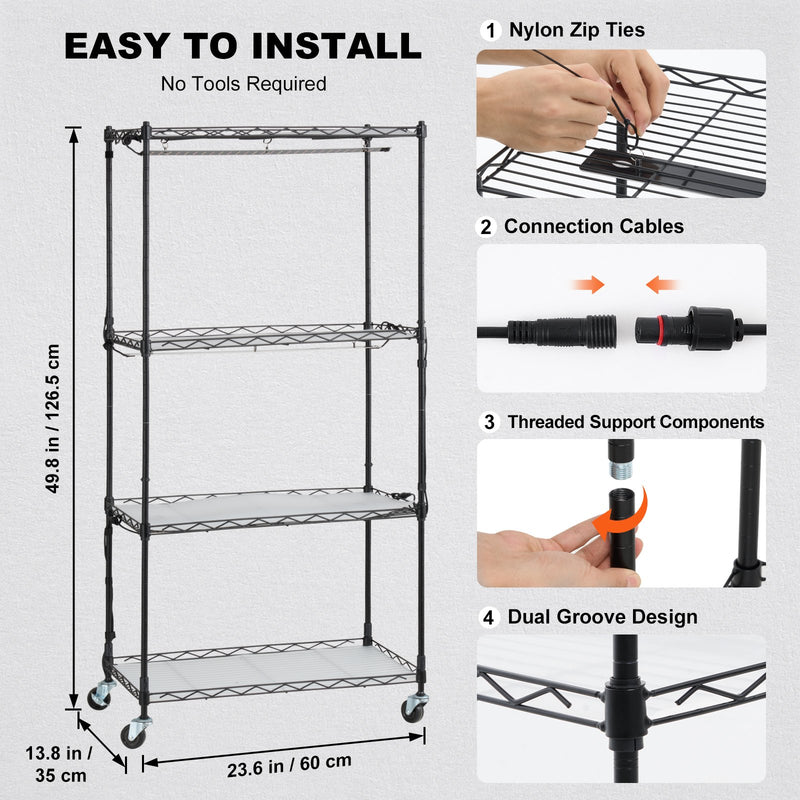 EASY TO INSTALL
No Tools Required

49.8 in / 126.5 cm

13.8 in / 35 cm

23.6 in / 60 cm

1 Nylon Zip Ties

2 Connection Cables

3 Threaded Support Components

4 Dual Groove Design