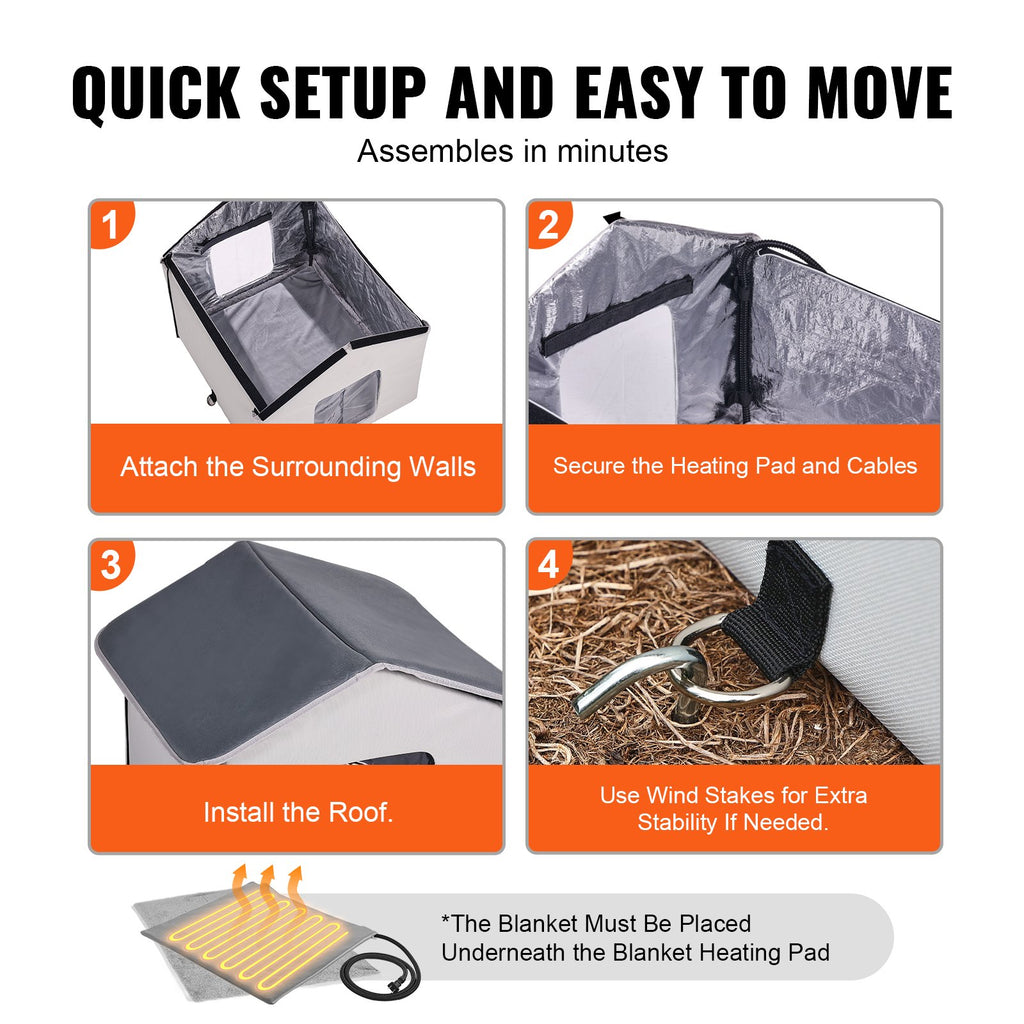 QUICK SETUP AND EASY TO MOVE

Assembles in minutes

1

Attach the Surrounding Walls

2

Secure the Heating Pad and Cables

3

Install the Roof.

4

Use Wind Stakes for Extra Stability If Needed.

*The Blanket Must Be Placed Underneath the Blanket Heating Pad