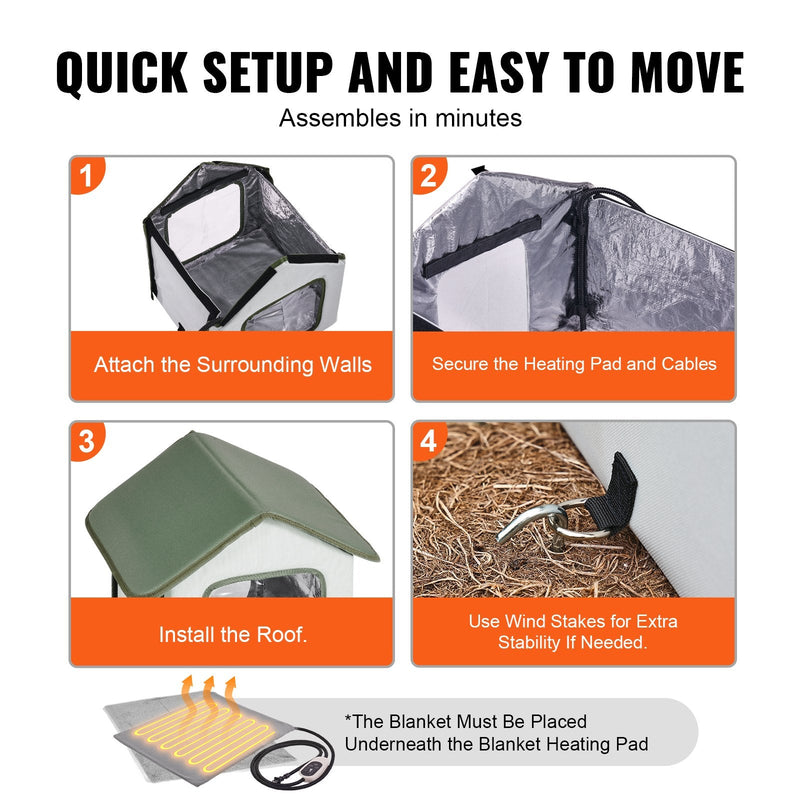 QUICK SETUP AND EASY TO MOVE
Assembles in minutes

1
Attach the Surrounding Walls

2
Secure the Heating Pad and Cables

3
Install the Roof.

4
Use Wind Stakes for Extra Stability If Needed.

*The Blanket Must Be Placed Underneath the Blanket Heating Pad