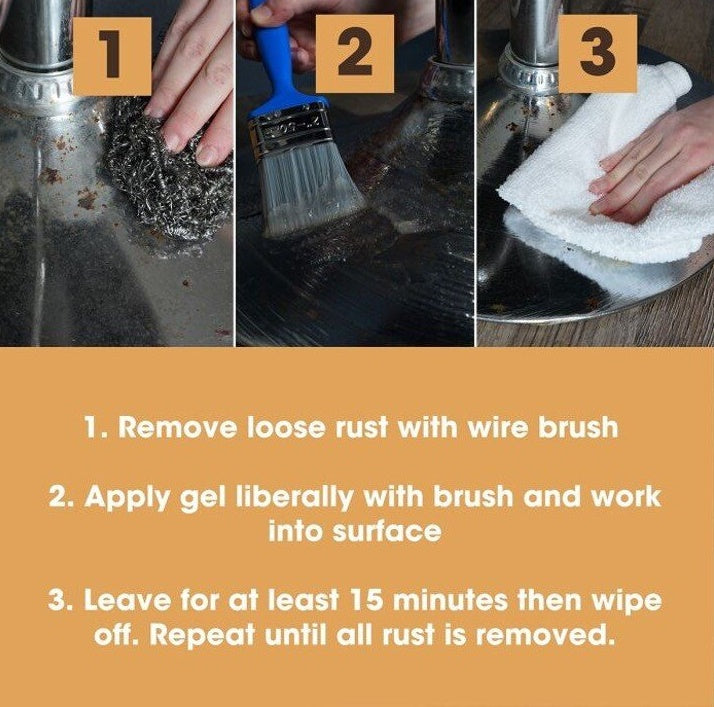 1

2

3

1. Remove loose rust with wire brush

2. Apply gel liberally with brush and work into surface

3. Leave for at least 15 minutes then wipe off. Repeat until all rust is removed.