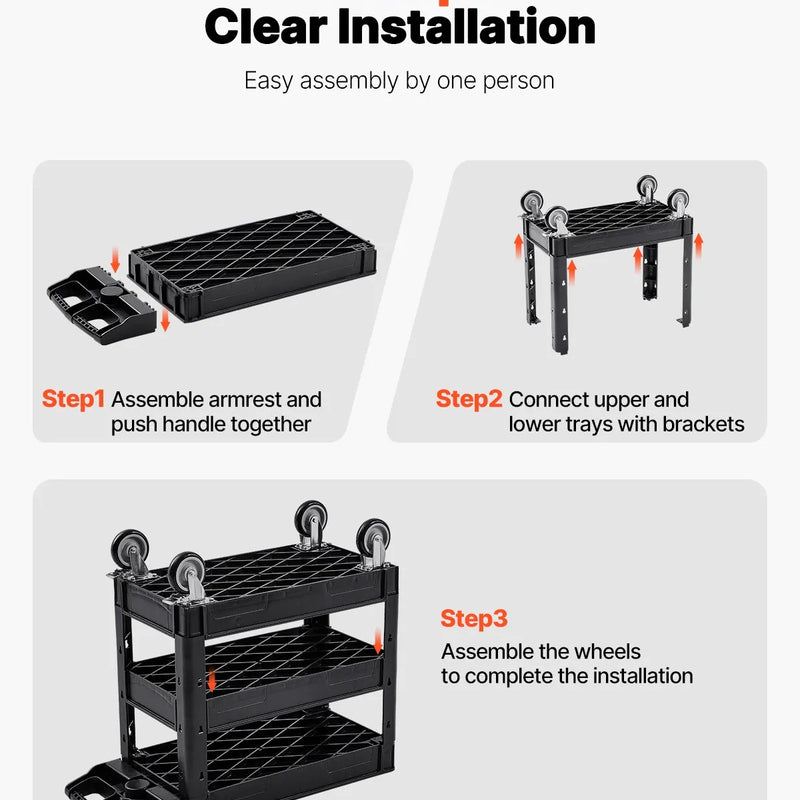 Clear Installation

Easy assembly by one person

Step1 Assemble armrest and push handle together

Step2 Connect upper and lower trays with brackets

Step3

Assemble the wheels to complete the installation