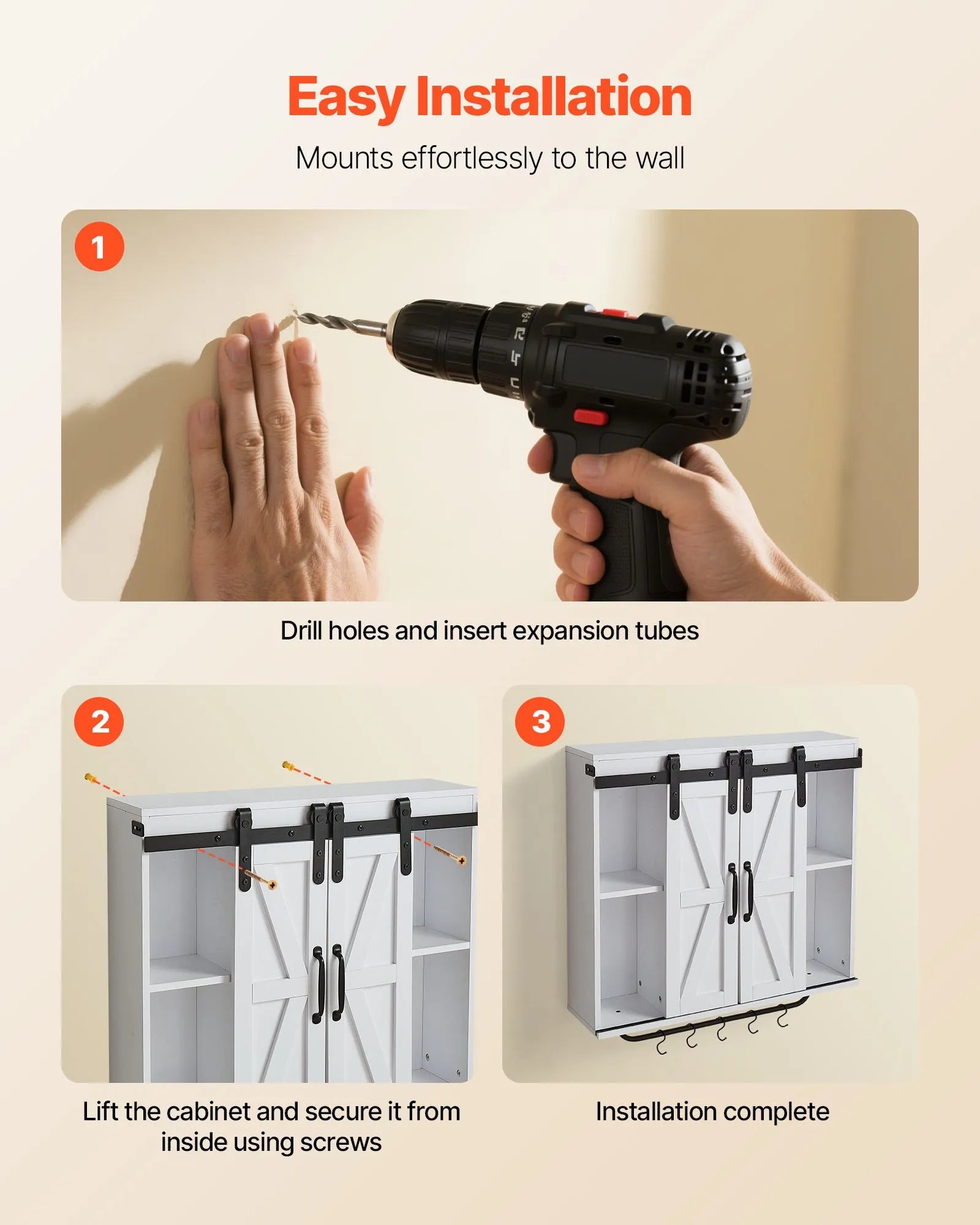 Easy Installation

Mounts effortlessly to the wall

1

Drill holes and insert expansion tubes

2

Lift the cabinet and secure it from inside using screws

3

Installation complete