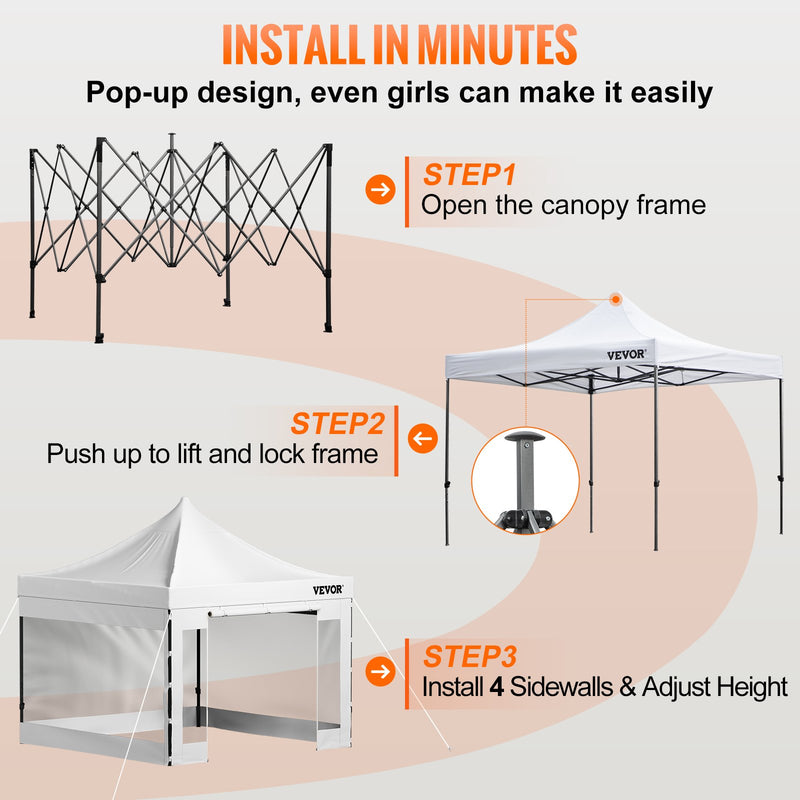 INSTALL IN MINUTES
Pop-up design, even girls can make it easily

STEP1
Open the canopy frame

VEVOR

STEP2
Push up to lift and lock frame

VEVOR

STEP3
Install 4 Sidewalls & Adjust Height