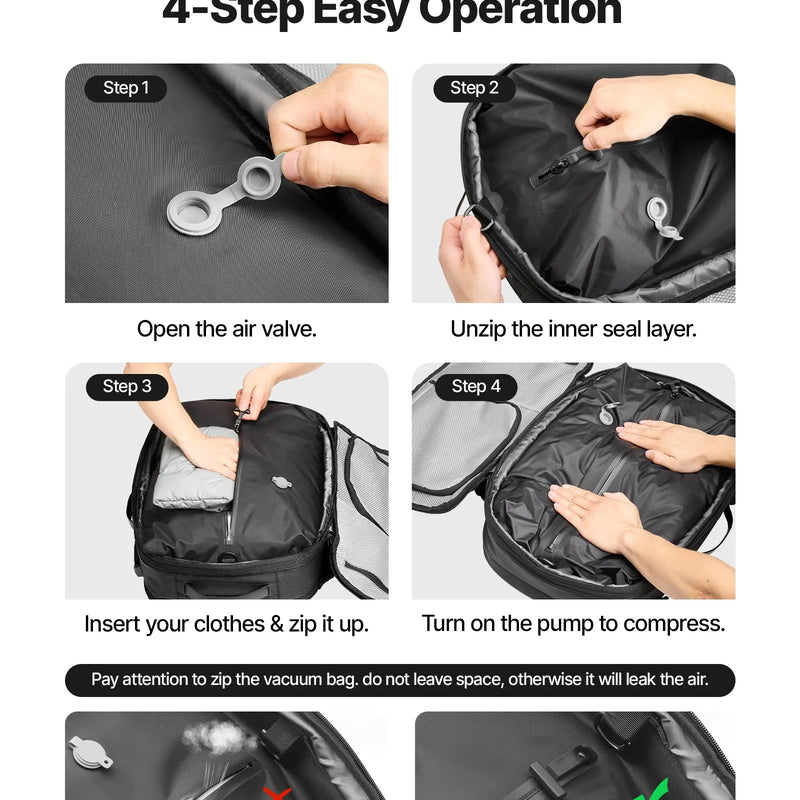 4-Step Easy Operation

Step 1

Open the air valve.

Step 2

Unzip the inner seal layer.

Step 3

Insert your clothes & zip it up.

Step 4

Turn on the pump to compress.

Pay attention to zip the vacuum bag. do not leave space, otherwise it will leak the air.