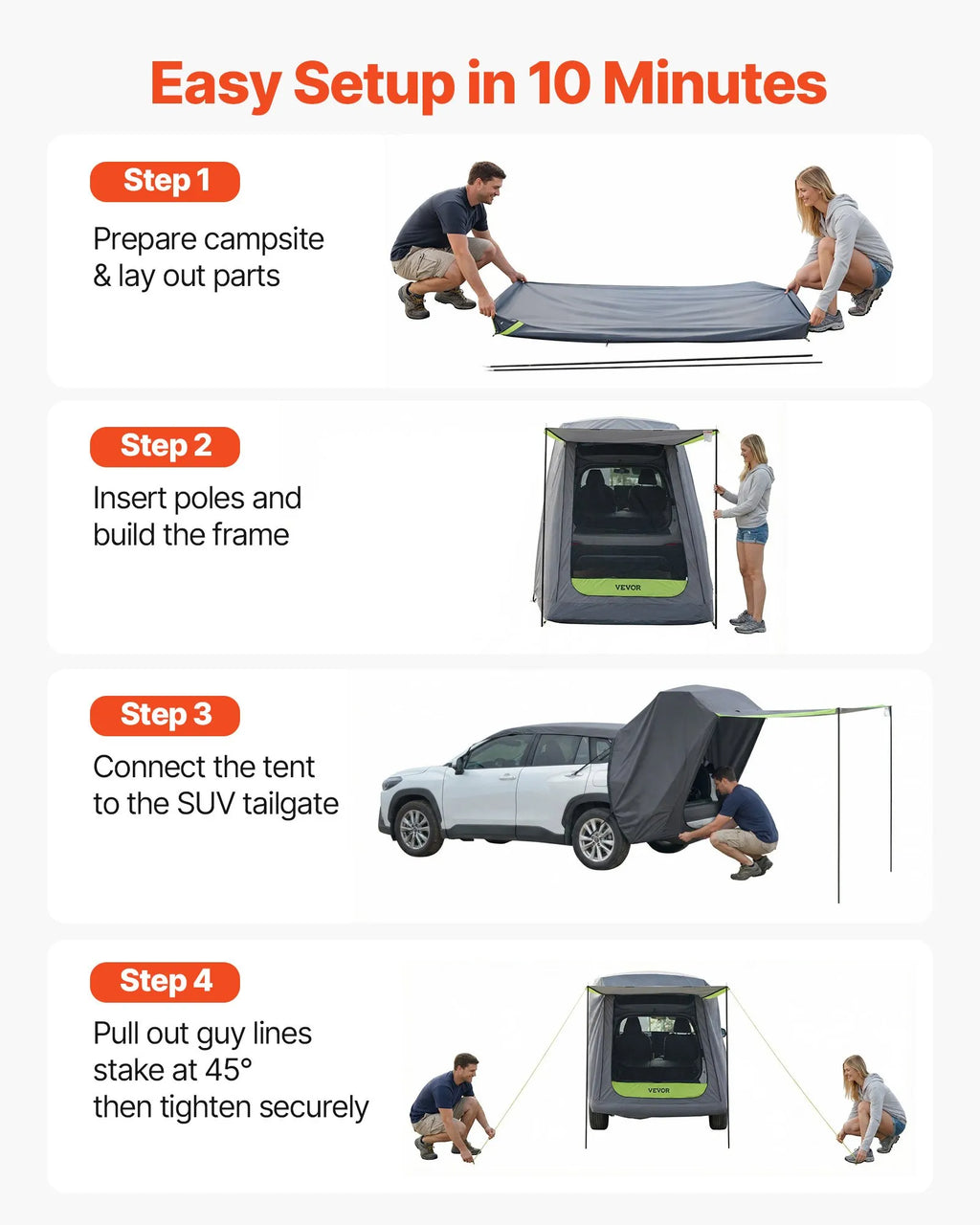 Easy Setup in 10 Minutes

Step 1

Prepare campsite & lay out parts

Step 2

Insert poles and build the frame

VEVOR

Step 3

Connect the tent to the SUV tailgate

Step 4

Pull out guy lines stake at 45° then tighten securely

VEVOR