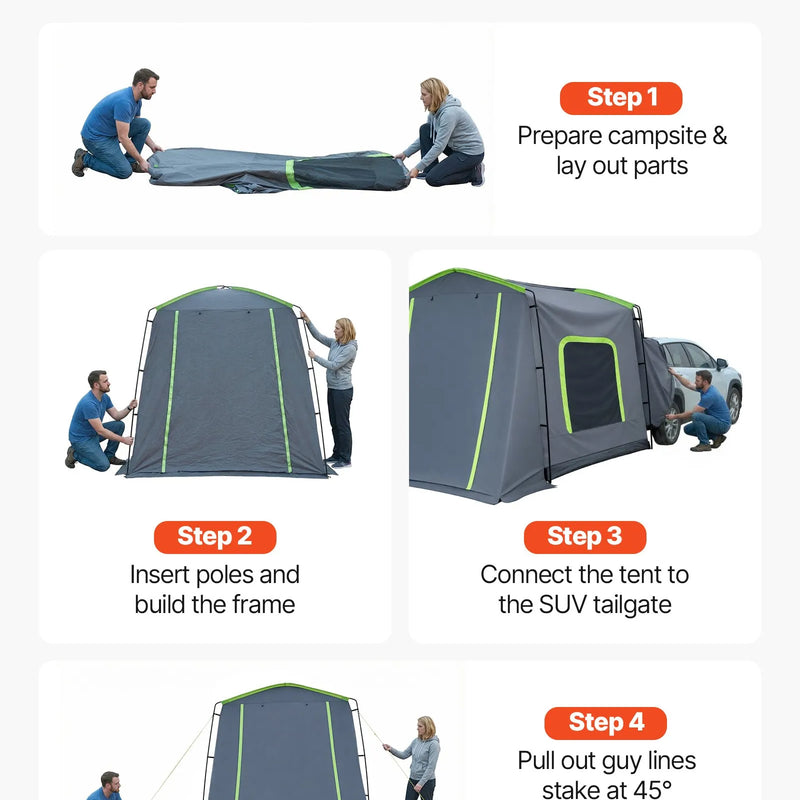 Step 1
Prepare campsite & lay out parts

Step 2
Insert poles and build the frame

Step 3
Connect the tent to the SUV tailgate

Step 4
Pull out guy lines stake at 45°