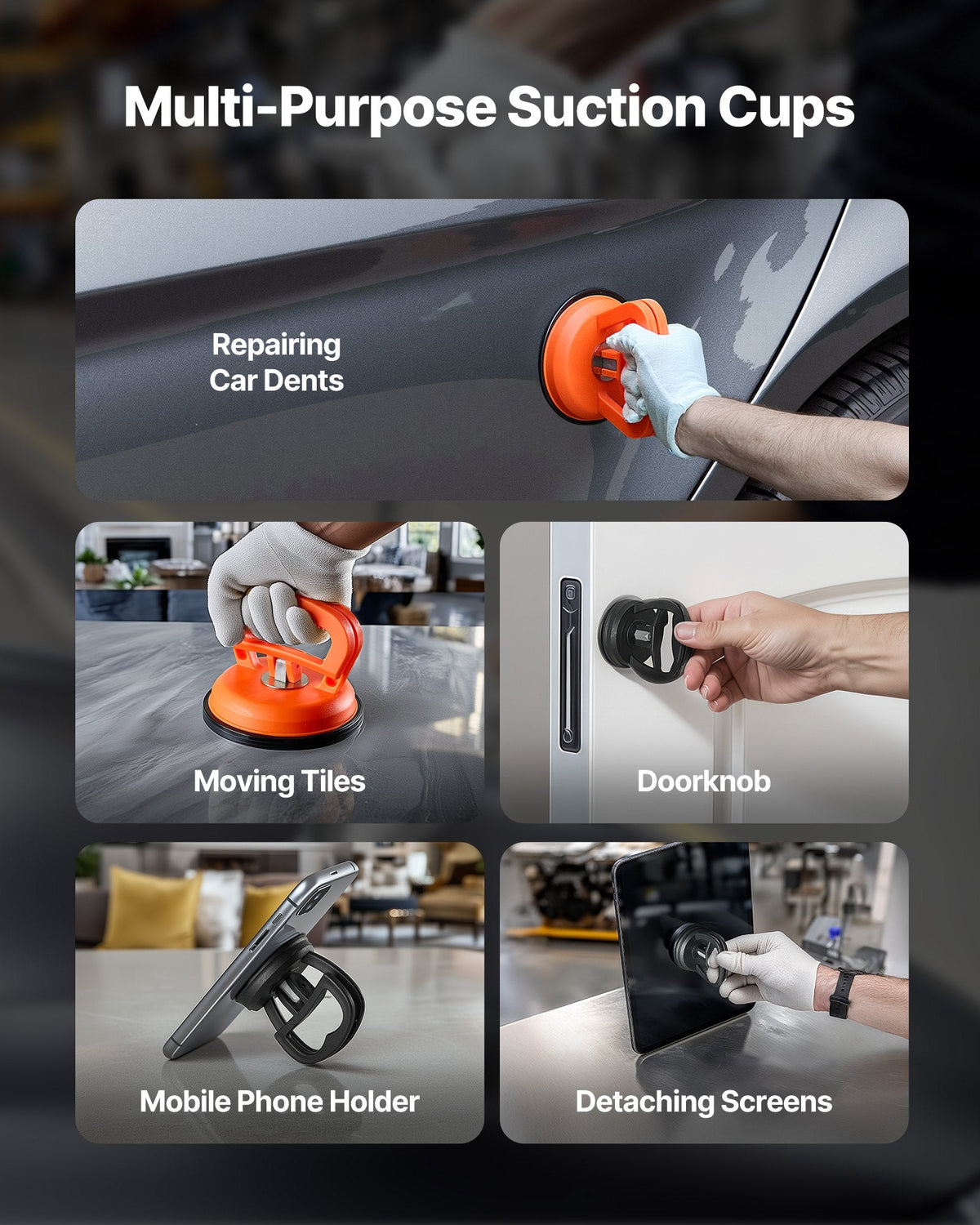 Multi-Purpose Suction Cups

Repairing Car Dents

Moving Tiles

Doorknob

Mobile Phone Holder

Detaching Screens