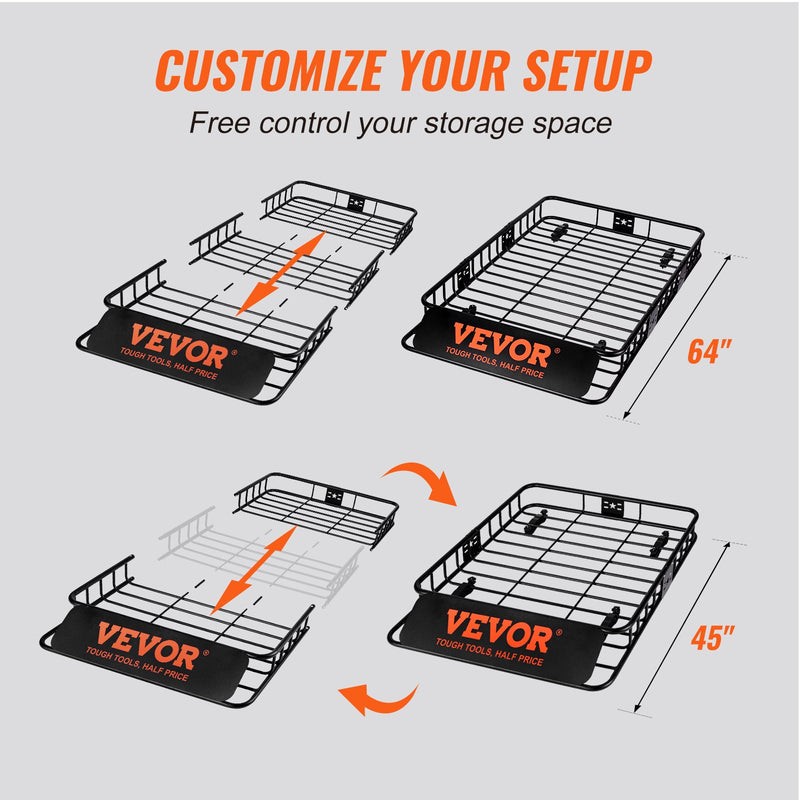 CUSTOMIZE YOUR SETUP
Free control your storage space

VEVOR®
TOUGH TOOLS, HALF PRICE

VEVOR®
TOUGH TOOLS, HALF PRICE

64"

VEVOR®
TOUGH TOOLS, HALF PRICE

VEVOR®
TOUGH TOOLS, HALF PRICE

45"