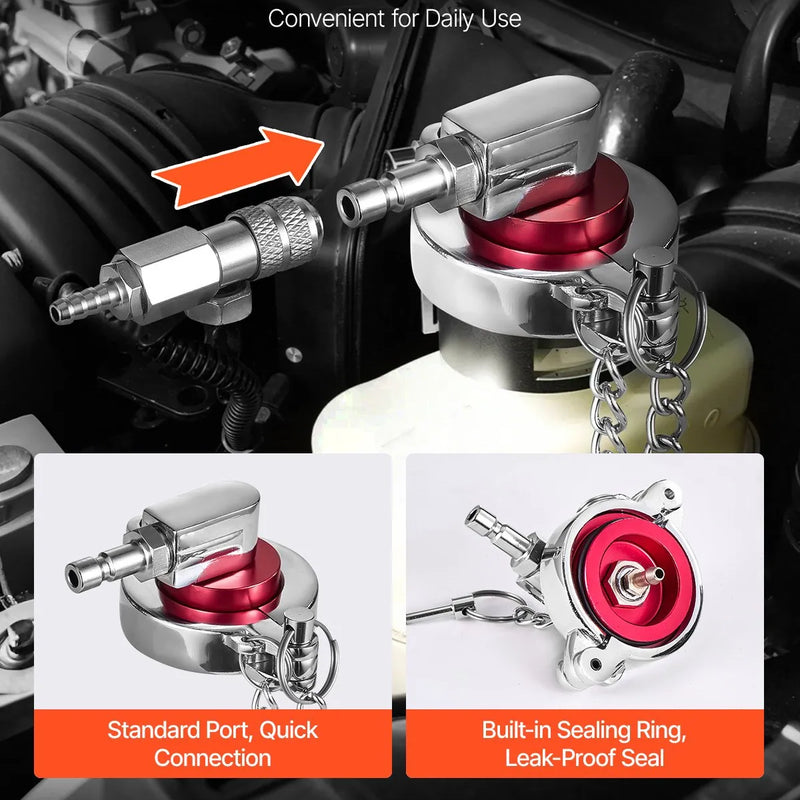 Convenient for Daily Use

Standard Port, Quick Connection

Built-in Sealing Ring, Leak-Proof Seal