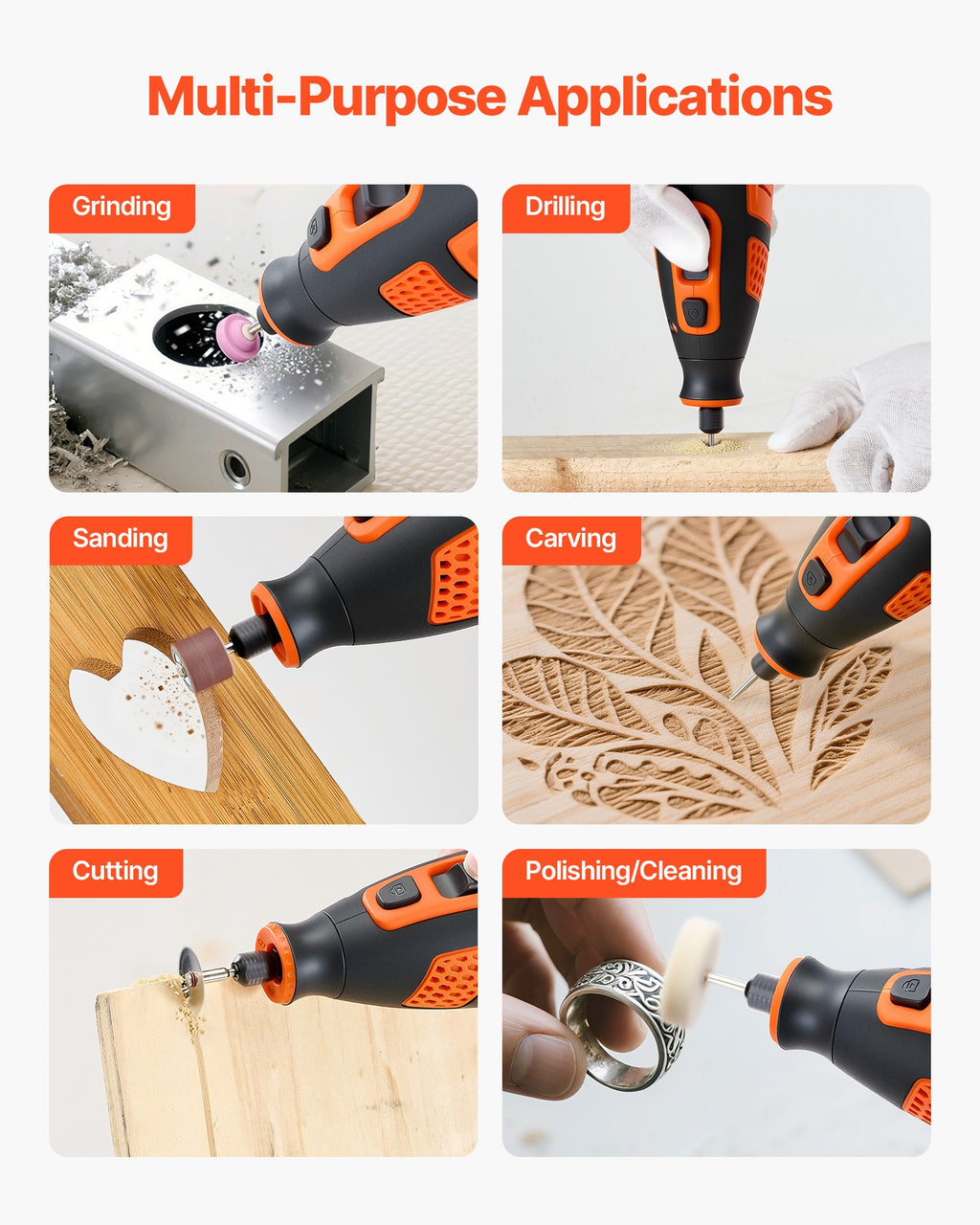 Multi-Purpose Applications

Grinding

Drilling

Sanding

Carving

Cutting

Polishing/Cleaning